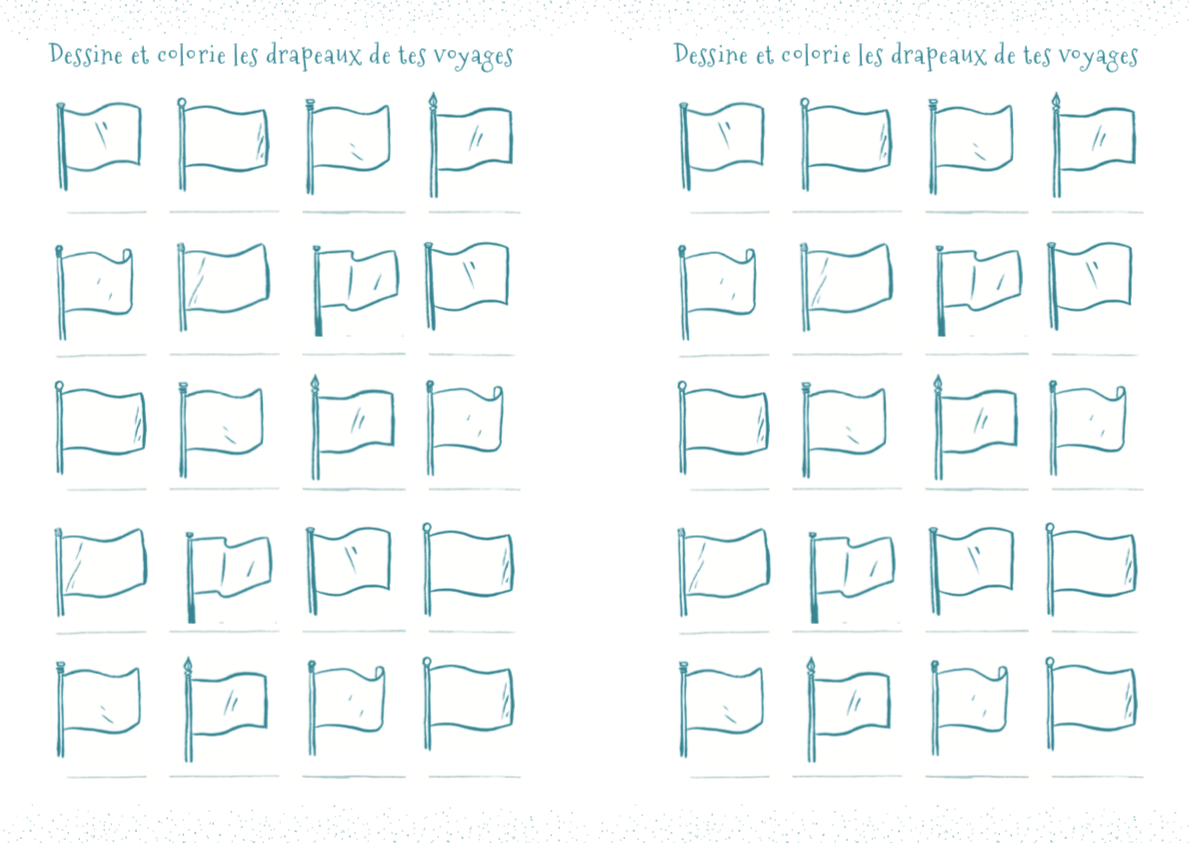 Dessine et colorie les drapeaux de tes voyages

Dessine et colorie les drapeaux de tes voyages